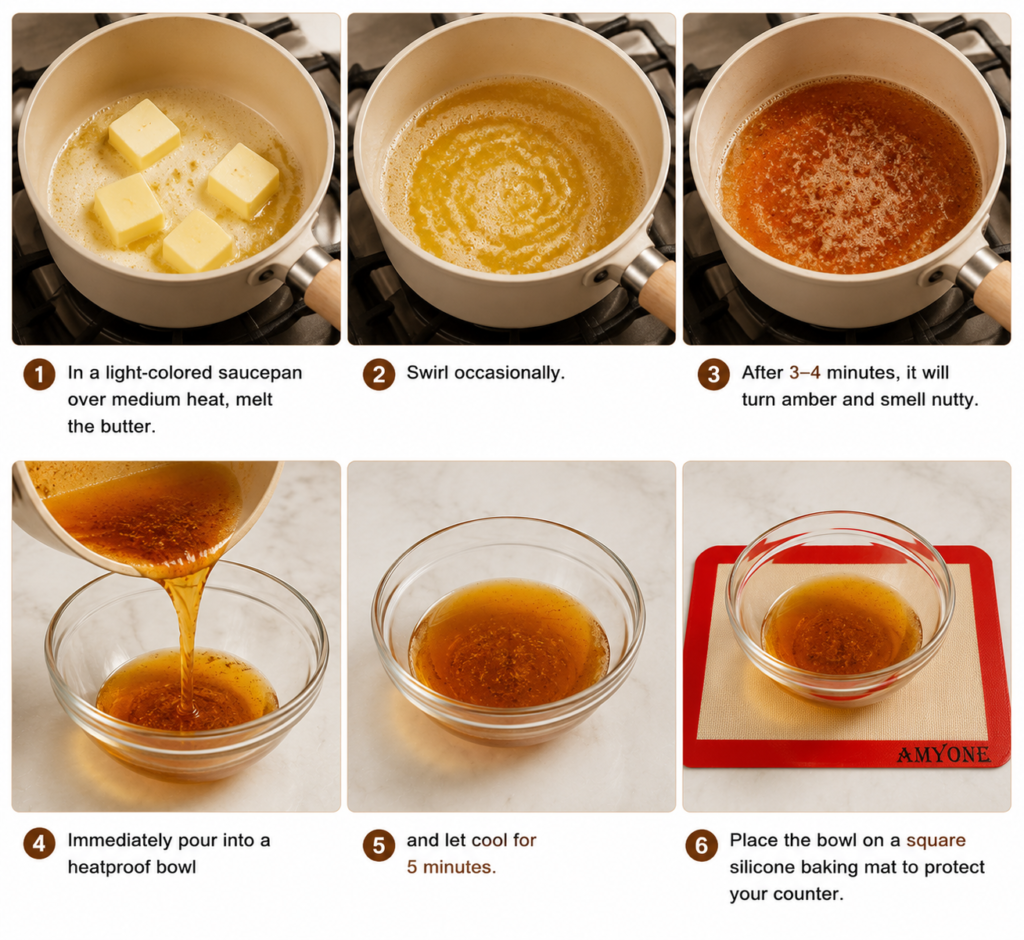 1 In a light-colored saucepan over medium heat, melt the butter.

2 Swirl occasionally.

3 After 3–4 minutes, it will turn amber and smell nutty.

AMYONE

4 Immediately pour into a heatproof bowl

5 and let cool for 5 minutes.

6 Place the bowl on a square silicone baking mat to protect your counter.